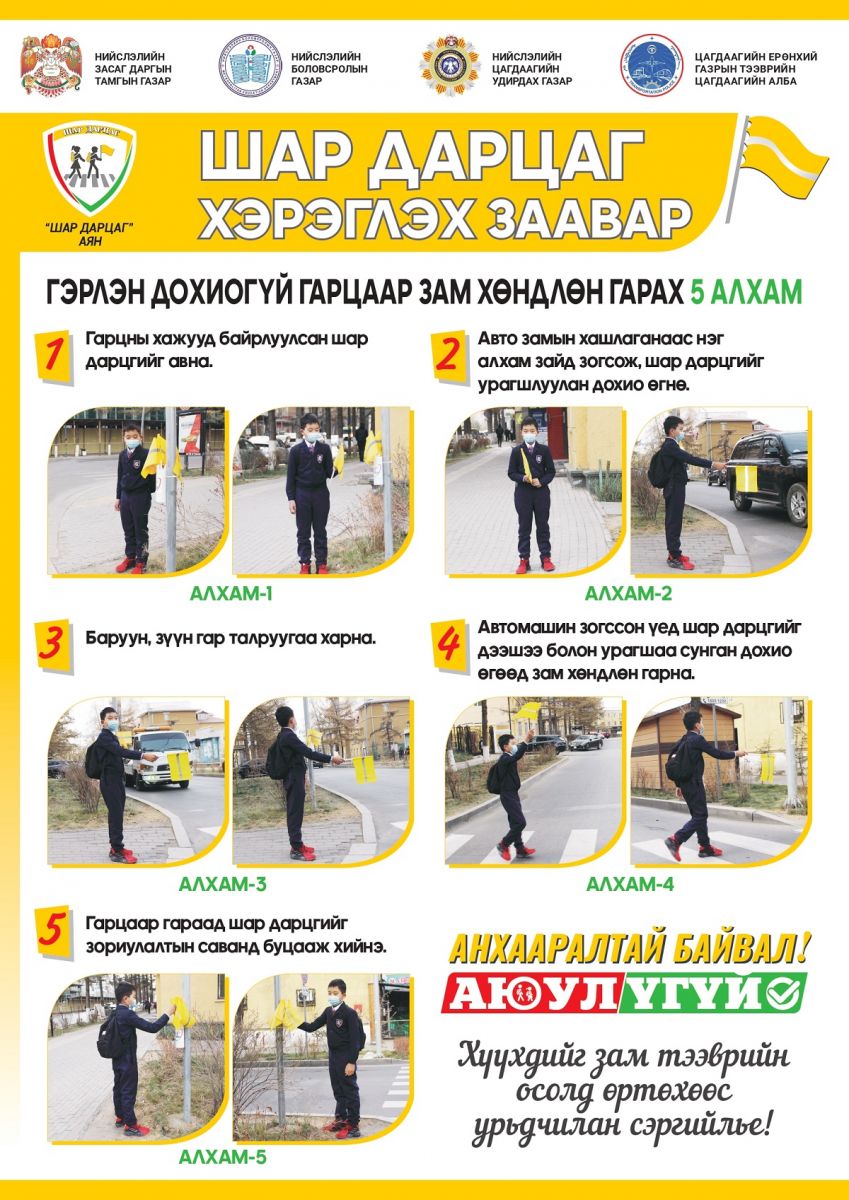 НИЙСЛЭЛИЙН ЗАСАГ ДАРГЫН ТАМГЫН ГАЗАР

НИЙСЛЭЛИЙН БОЛОВСРОЛЫН ГАЗАР

НИЙСЛЭЛИЙН ЦАГДААГИЙН УДИРДАХ ГАЗАР

ЦАГДААГИЙН ЕРӨНХИЙ ГАЗРЫН ТЭЭВРИЙН ЦАГДААГИЙН АЛБА

ШАР ДАРЦАГ

"ШАР ДАРЦАГ" АЯН

ШАР ДАРЦАГ ХЭРЭГЛЭХ ЗААВАР

ГЭРЛЭН ДОХИОГҮЙ ГАРЦААР ЗАМ ХӨНДЛӨН ГАРАХ 5 АЛХАМ

1 Гарцны хажууд байрлуулсан шар дарцгийг авна.

АЛХАМ-1

2 Авто замын хашлаганаас нэг алхам зайд зогсож, шар дарцгийг урагшлуулан дохио өгнө.

АЛХАМ-2

3 Баруун, зүүн гар талруугаа харна.

АЛХАМ-3

4 Автомашин зогссон үед шар дарцгийг дээшээ болон урагшаа сунган дохио өгөөд зам хөндлөн гарна.

АЛХАМ-4

5 Гарцаар гараад шар дарцгийг зориулалтын саванд буцааж хийнэ.

АЛХАМ-5

АНХААРАЛТАЙ БАЙВАЛ!

АЮУЛГҮЙ

Хүүхдийг зам тээврийн осолд өртөхөөс урьдчилан сэргийлье!