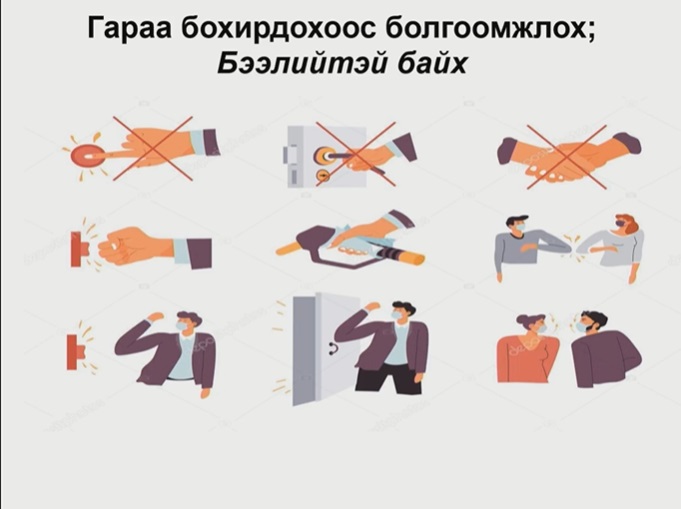 Гараа бохирдохоос болгоомжлох;
Бээлийтэй байх