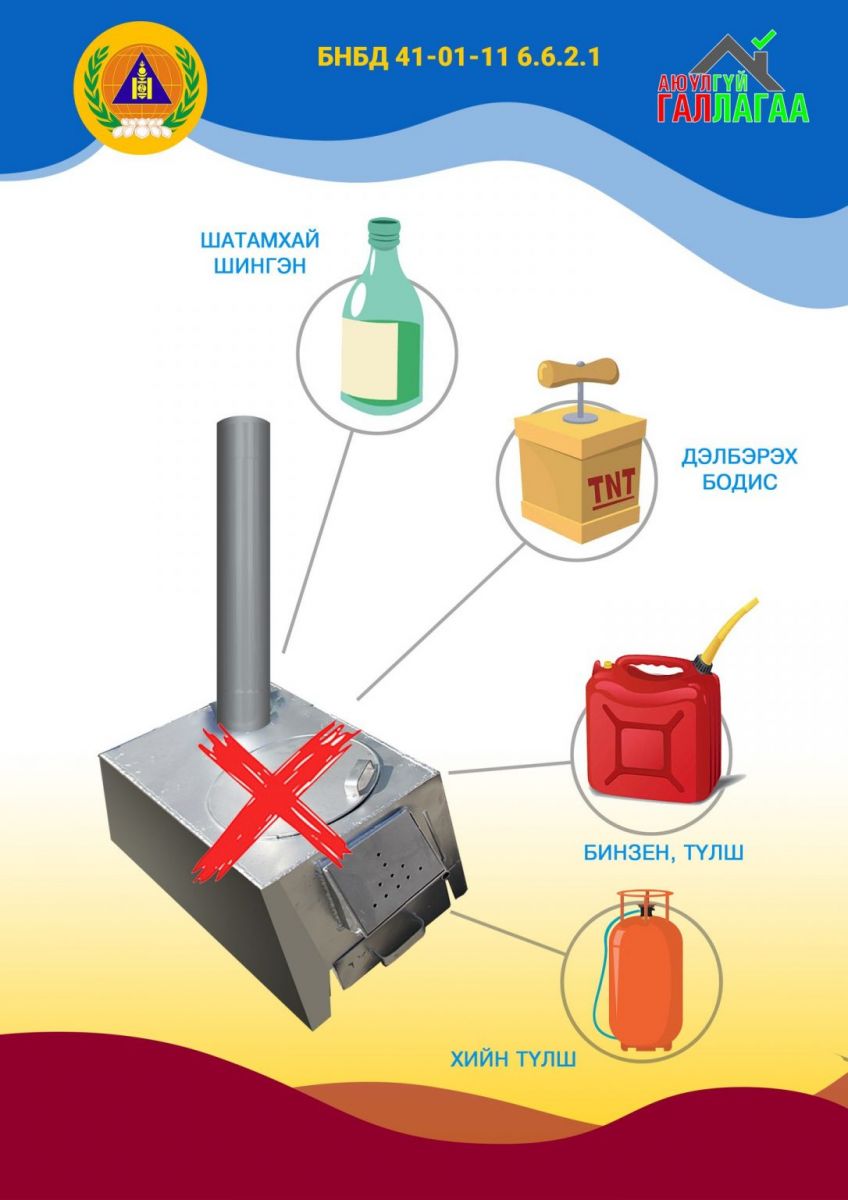 БНБД 41-01-11 6.6.2.1

АЮУЛГҮЙ ГАЛЛАГАА

ШАТАМХАЙ ШИНГЭН

TNT

ДЭЛБЭРЭХ БОДИС

БИНЗЕН, ТҮЛШ

ХИЙН ТҮЛШ