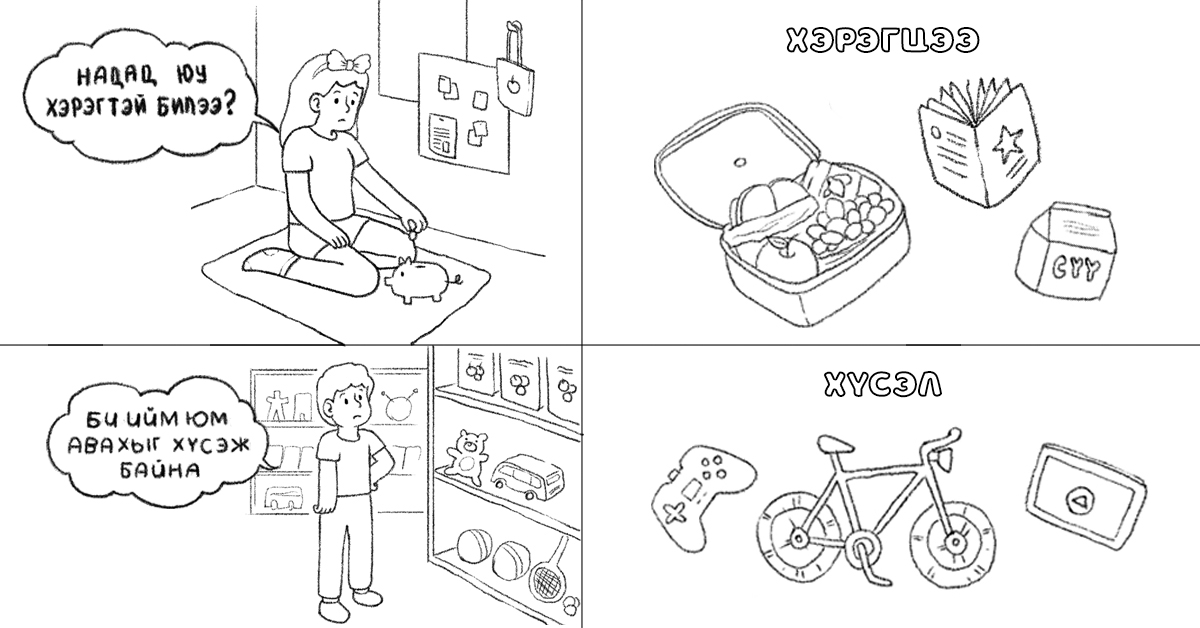 НАДАД ЮУ ХЭРЭГТЭЙ БИЛЭЭ?

ХЭРЭГЦЭЭ

СҮҮ

БИ ИЙМ ЮМ АВАХЫГ ХҮСЭЖ БАЙНА

ХҮСЭЛ