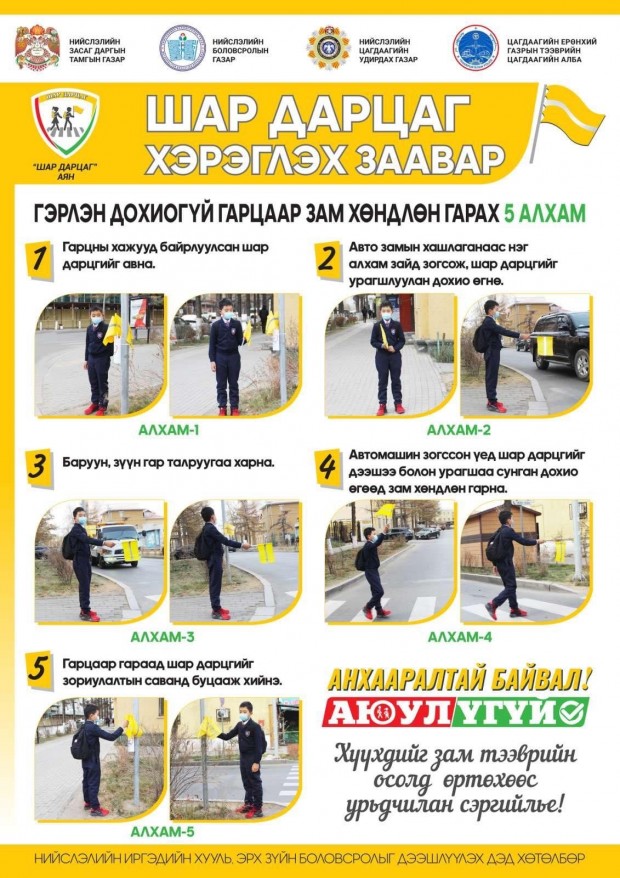 НИЙСЛЭЛИЙН ЗАСАГ ДАРГЫН ТАМГЫН ГАЗАР

НИЙСЛЭЛИЙН БОЛОВСРОЛЫН ГАЗАР

НИЙСЛЭЛИЙН ЦАГДААГИЙН УДИРДАХ ГАЗАР

ЦАГДААГИЙН ЕРӨНХИЙ ГАЗРЫН ТЭЭВРИЙН ЦАГДААГИЙН АЛБА

"ШАР ДАРЦАГ" АЯН

ШАР ДАРЦАГ ХЭРЭГЛЭХ ЗААВАР

ГЭРЛЭН ДОХИОГҮЙ ГАРЦААР ЗАМ ХӨНДЛӨН ГАРАХ 5 АЛХАМ

1 Гарцны хажууд байрлуулсан шар дарцгийг авна.

АЛХАМ-1

2 Авто замын хашлаганаас нэг алхам зайд зогсож, шар дарцгийг урагшлуулан дохио өгнө.

АЛХАМ-2

3 Баруун, зүүн гар талруугаа харна.

АЛХАМ-3

4 Автомашин зогссон үед шар дарцгийг дээшээ болон урагшаа сунган дохио өгөөд зам хөндлөн гарна.

АЛХАМ-4

5 Гарцаар гараад шар дарцгийг зориулалтын саванд буцааж хийнэ.

АЛХАМ-5

АНХААРАЛТАЙ БАЙВАЛ!
АЮУЛГҮЙ

Хүүхдийг зам тээврийн осолд өртөхөөс урьдчилан сэргийлье!

НИЙСЛЭЛИЙН ИРГЭДИЙН ХУУЛЬ, ЭРХ ЗҮЙН БОЛОВСРОЛЫГ ДЭЭШЛҮҮЛЭХ ДЭД ХӨТӨЛБӨР